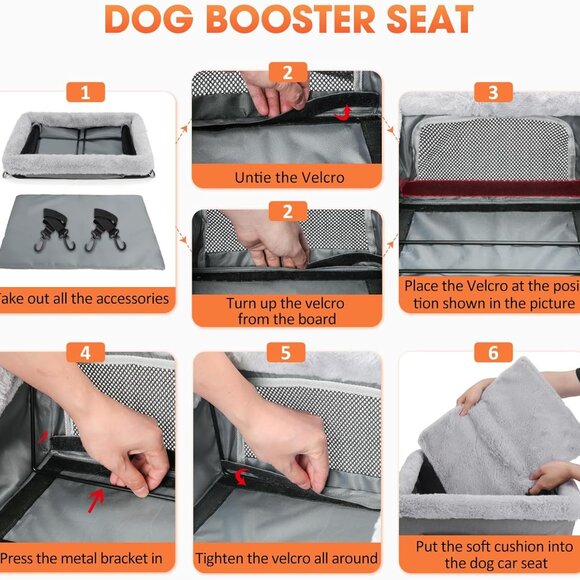 DOG BOOSTER SEAT

1

Take out all the accessories

2

Untie the Velcro

2

Turn up the velcro from the board

3

Place the Velcro at the position shown in the picture

4

Press the metal bracket in

5

Tighten the velcro all around

6

Put the soft cushion into the dog car seat